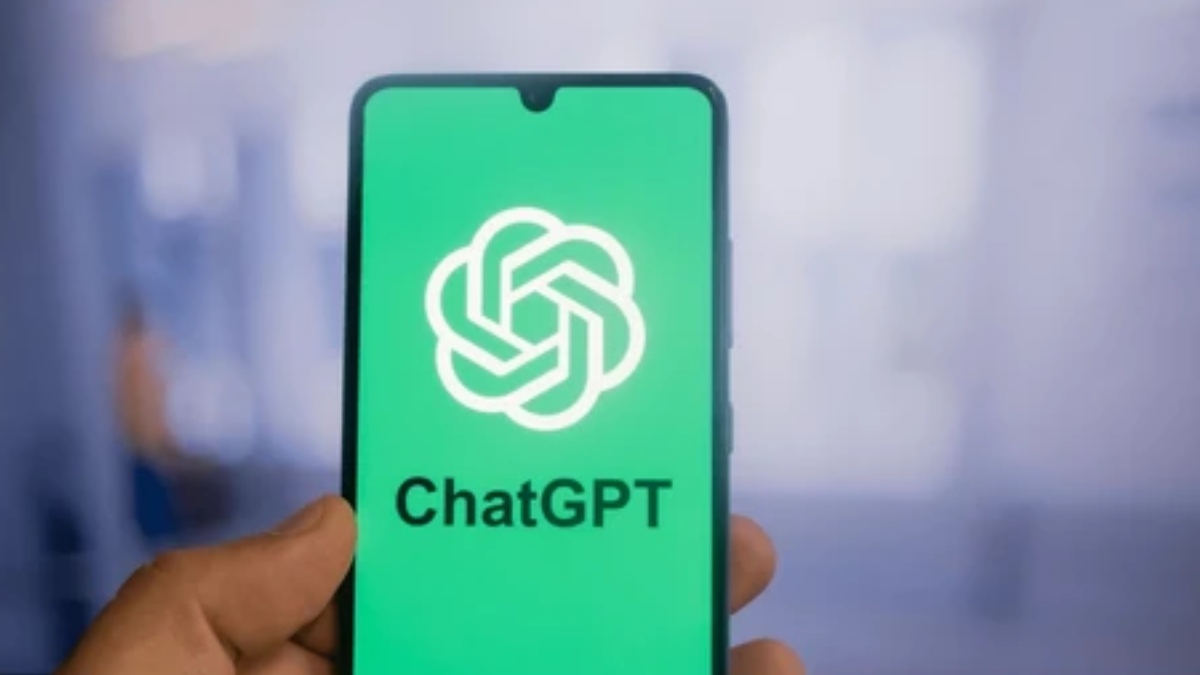 ChatGPT